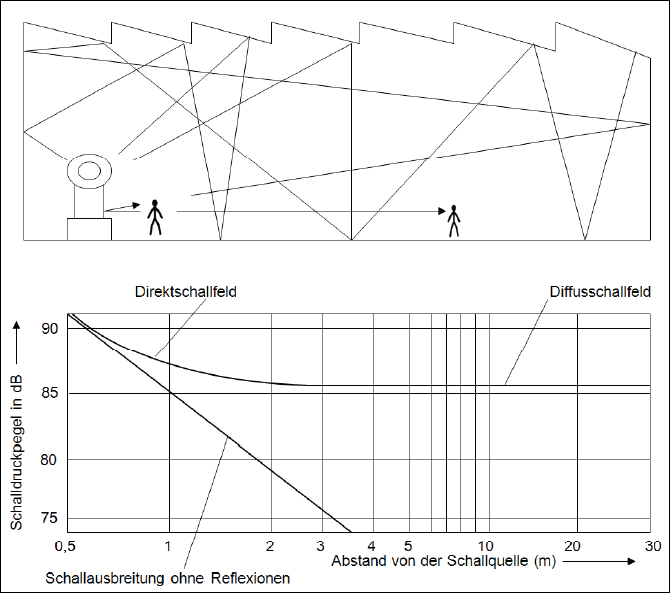 Direktschallfeld

Diffusschallfeld

Schalldruckpegel in dB

90

85

80

75

0,5

1

2

3

4

5

10

20

30

Abstand von der Schallquelle (m)

Schallausbreitung ohne Reflexionen