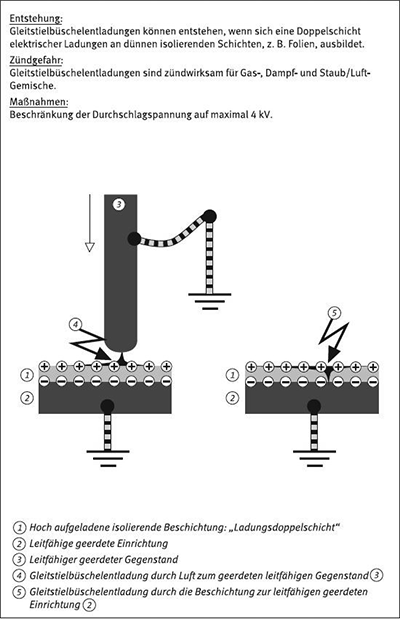 Entstehung:
Gleitstielbüschelentladungen können entstehen, wenn sich eine Doppelschicht elektrischer Ladungen an dünnen isolierenden Schichten, z. B. Folien, ausbildet.

Zündgefahr:
Gleitstielbüschelentladungen sind zündwirksam für Gas-, Dampf- und Staub/Luft-Gemische.

Maßnahmen:
Beschränkung der Durchschlagspannung auf maximal 4 kV.

3

4

1
2

5

1
2

1 Hoch aufgeladene isolierende Beschichtung: „Ladungsdoppelschicht"
2 Leitfähige geerdete Einrichtung
3 Leitfähiger geerdeter Gegenstand
4 Gleitstielbüschelentladung durch Luft zum geerdeten leitfähigen Gegenstand 3
5 Gleitstielbüschelentladung durch die Beschichtung zur leitfähigen geerdeten Einrichtung 2