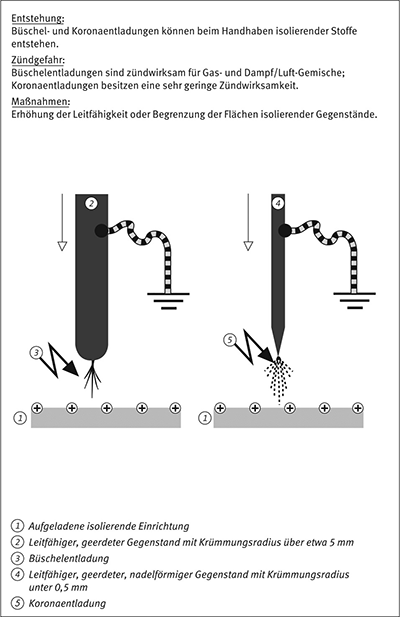 Entstehung:
Büschel- und Koronaentladungen können beim Handhaben isolierender Stoffe entstehen.

Zündgefahr:
Büschelentladungen sind zündwirksam für Gas- und Dampf/Luft-Gemische; Koronaentladungen besitzen eine sehr geringe Zündwirksamkeit.

Maßnahmen:
Erhöhung der Leitfähigkeit oder Begrenzung der Flächen isolierender Gegenstände.

2

3

1

4

5

1

1 Aufgeladene isolierende Einrichtung
2 Leitfähiger, geerdeter Gegenstand mit Krümmungsradius über etwa 5 mm
3 Büschelentladung
4 Leitfähiger, geerdeter, nadelförmiger Gegenstand mit Krümmungsradius unter 0,5 mm
5 Koronaentladung