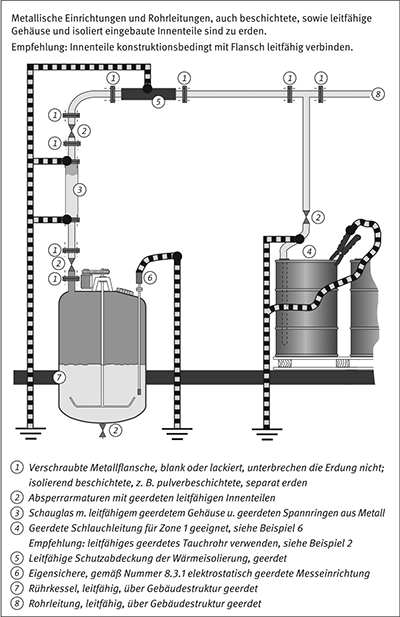 Metallische Einrichtungen und Rohrleitungen, auch beschichtete, sowie leitfähige Gehäuse und isoliert eingebaute Innenteile sind zu erden.

Empfehlung: Innenteile konstruktionsbedingt mit Flansch leitfähig verbinden.

1 1 1 1 8 5 1 2 1 3 2 1 2 1 6 4 7 2

1 Verschraubte Metallflansche, blank oder lackiert, unterbrechen die Erdung nicht; isolierend beschichtete, z. B. pulverbeschichtete, separat erden
2 Absperrarmaturen mit geerdeten leitfähigen Innenteilen
3 Schauglas m. leitfähigem geerdetem Gehäuse u. geerdeten Spannringen aus Metall
4 Geerdete Schlauchleitung für Zone 1 geeignet, siehe Beispiel 6
Empfehlung: leitfähiges geerdetes Tauchrohr verwenden, siehe Beispiel 2
5 Leitfähige Schutzabdeckung der Wärmeisolierung, geerdet
6 Eigensichere, gemäß Nummer 8.3.1 elektrostatisch geerdete Messeinrichtung
7 Rührkessel, leitfähig, über Gebäudestruktur geerdet
8 Rohrleitung, leitfähig, über Gebäudestruktur geerdet