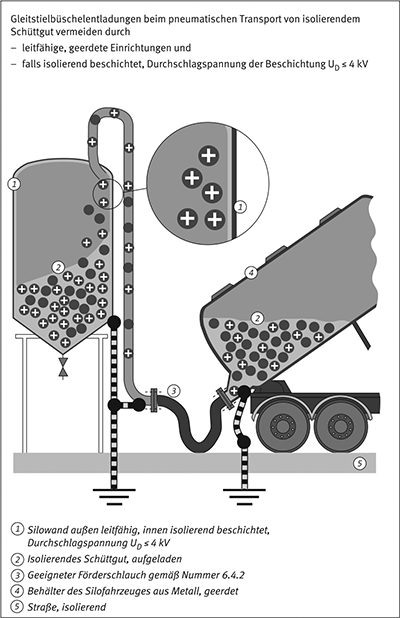 Gleitstielbüschelentladungen beim pneumatischen Transport von isolierendem Schüttgut vermeiden durch
– leitfähige, geerdete Einrichtungen und
– falls isolierend beschichtet, Durchschlagspannung der Beschichtung $U_D \leq 4$ kV

1

1

2

4

2

3

5

1 Silowand außen leitfähig, innen isolierend beschichtet, Durchschlagspannung $U_D \leq 4$ kV
2 Isolierendes Schüttgut, aufgeladen
3 Geeigneter Förderschlauch gemäß Nummer 6.4.2
4 Behälter des Silofahrzeuges aus Metall, geerdet
5 Straße, isolierend