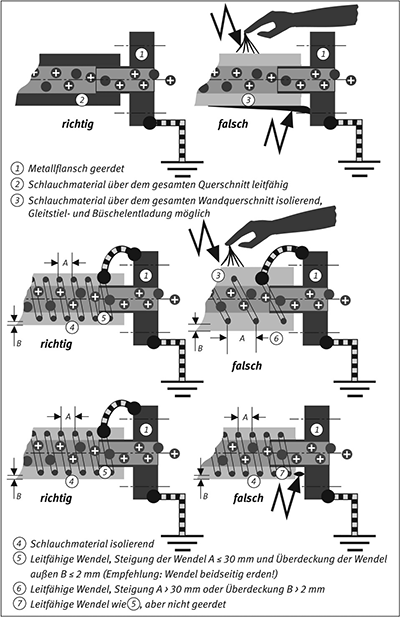 1

2

richtig

1

3

falsch

1 Metallflansch geerdet

2 Schlauchmaterial über dem gesamten Querschnitt leitfähig

3 Schlauchmaterial über dem gesamten Wandquerschnitt isolierend, Gleitstiel- und Büschelentladung möglich

A

1

5

4

B

richtig

3

1

A

6

B

falsch

A

1

5

4

B

richtig

A

1

4

7

B

falsch

4 Schlauchmaterial isolierend

5 Leitfähige Wendel, Steigung der Wendel A ≤ 30 mm und Überdeckung der Wendel außen B ≤ 2 mm (Empfehlung: Wendel beidseitig erden!)

6 Leitfähige Wendel, Steigung A > 30 mm oder Überdeckung B > 2 mm

7 Leitfähige Wendel wie 5, aber nicht geerdet