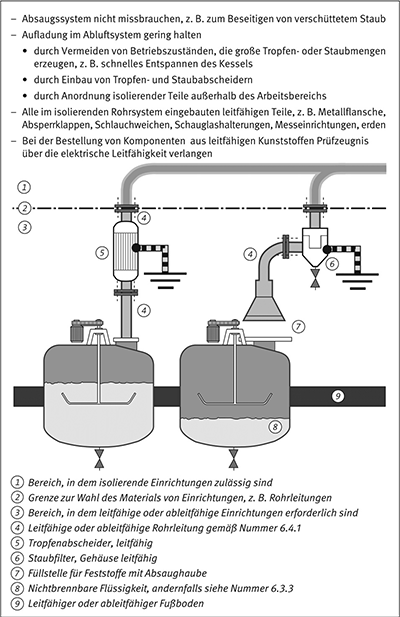 – Absaugssystem nicht missbrauchen, z. B. zum Beseitigen von verschüttetem Staub
– Aufladung im Abluftsystem gering halten
• durch Vermeiden von Betriebszuständen, die große Tropfen- oder Staubmengen erzeugen, z. B. schnelles Entspannen des Kessels
• durch Einbau von Tropfen- und Staubabscheidern
• durch Anordnung isolierender Teile außerhalb des Arbeitsbereichs
– Alle im isolierenden Rohrsystem eingebauten leitfähigen Teile, z. B. Metallflansche, Absperrklappen, Schlauchweichen, Schauglashalterungen, Messeinrichtungen, erden
– Bei der Bestellung von Komponenten aus leitfähigen Kunststoffen Prüfzeugnis über die elektrische Leitfähigkeit verlangen

1
2
3
4
5
4
4
6
7
9
8

1 Bereich, in dem isolierende Einrichtungen zulässig sind
2 Grenze zur Wahl des Materials von Einrichtungen, z. B. Rohrleitungen
3 Bereich, in dem leitfähige oder ableitfähige Einrichtungen erforderlich sind
4 Leitfähige oder ableitfähige Rohrleitung gemäß Nummer 6.4.1
5 Tropfenabscheider, leitfähig
6 Staubfilter, Gehäuse leitfähig
7 Füllstelle für Feststoffe mit Absaughaube
8 Nichtbrennbare Flüssigkeit, andernfalls siehe Nummer 6.3.3
9 Leitfähiger oder ableitfähiger Fußboden