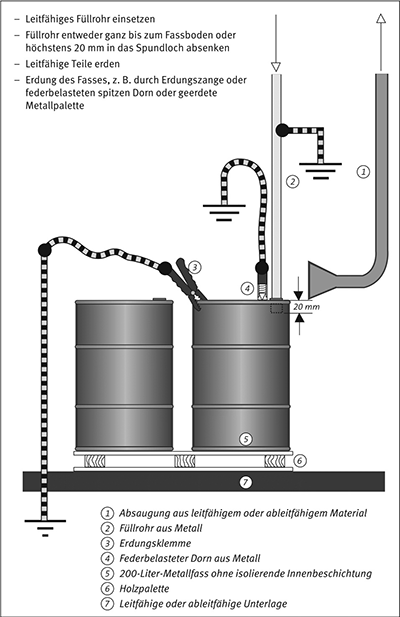 – Leitfähiges Füllrohr einsetzen
– Füllrohr entweder ganz bis zum Fassboden oder höchstens 20 mm in das Spundloch absenken
– Leitfähige Teile erden
– Erdung des Fasses, z. B. durch Erdungszange oder federbelasteten spitzen Dorn oder geerdete Metallpalette

1
2
3
4
20 mm
5
6
7

1 Absaugung aus leitfähigem oder ableitfähigem Material
2 Füllrohr aus Metall
3 Erdungsklemme
4 Federbelasteter Dorn aus Metall
5 200-Liter-Metallfass ohne isolierende Innenbeschichtung
6 Holzpalette
7 Leitfähige oder ableitfähige Unterlage