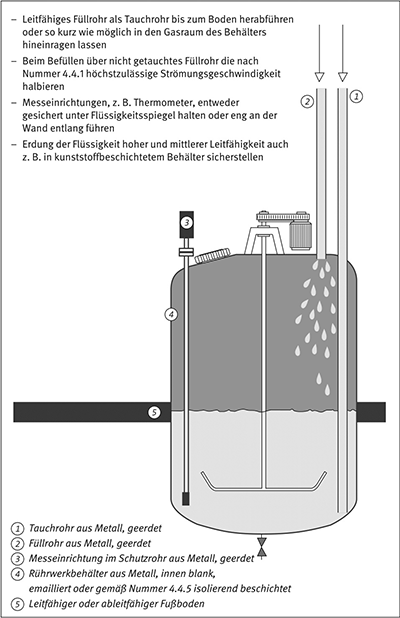 – Leitfähiges Füllrohr als Tauchrohr bis zum Boden herabführen oder so kurz wie möglich in den Gasraum des Behälters hineinragen lassen

– Beim Befüllen über nicht getauchtes Füllrohr die nach Nummer 4.4.1 höchstzulässige Strömungsgeschwindigkeit halbieren

– Messeinrichtungen, z. B. Thermometer, entweder gesichert unter Flüssigkeitsspiegel halten oder eng an der Wand entlang führen

– Erdung der Flüssigkeit hoher und mittlerer Leitfähigkeit auch z. B. in kunststoffbeschichtetem Behälter sicherstellen

2
1
3
4
5

1 Tauchrohr aus Metall, geerdet
2 Füllrohr aus Metall, geerdet
3 Messeinrichtung im Schutzrohr aus Metall, geerdet
4 Rührwerkbehälter aus Metall, innen blank, emailliert oder gemäß Nummer 4.4.5 isolierend beschichtet
5 Leitfähiger oder ableitfähiger Fußboden