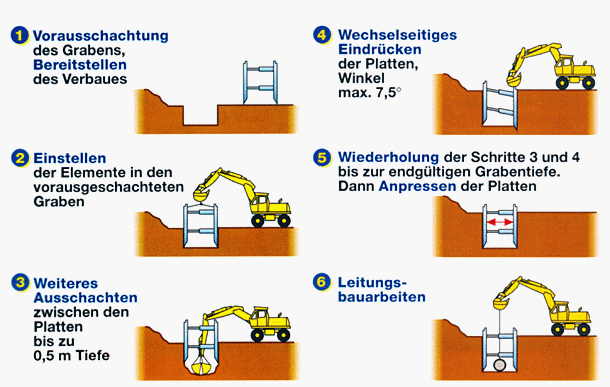 1 Vorausschachtung des Grabens, Bereitstellen des Verbaues

2 Einstellen der Elemente in den vorausgeschachteten Graben

3 Weiteres Ausschachten zwischen den Platten bis zu 0,5 m Tiefe

4 Wechselseitiges Eindrücken der Platten, Winkel max. 7,5°

5 Wiederholung der Schritte 3 und 4 bis zur endgültigen Grabentiefe. Dann Anpressen der Platten

6 Leitungsbauarbeiten