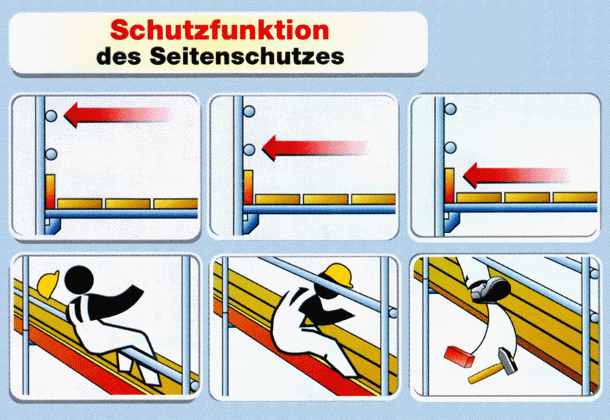 Schutzfunktion
des Seitenschutzes