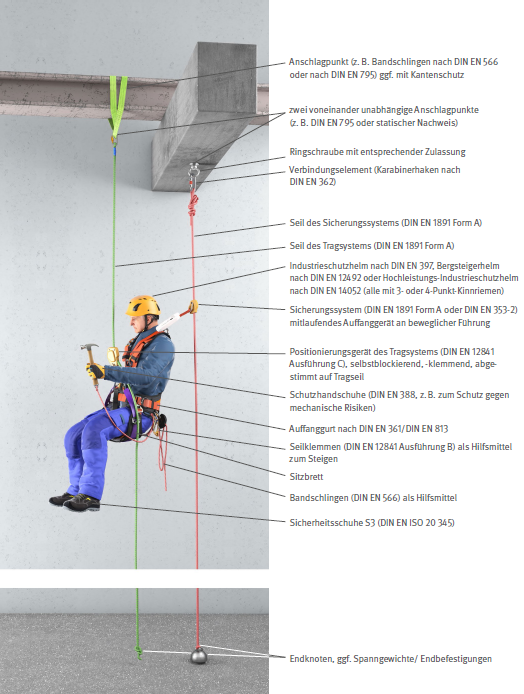 Anschlagpunkt (z. B. Bandschlingen nach DIN EN 566 oder nach DIN EN 795) ggf. mit Kantenschutz

zwei voneinander unabhängige Anschlagpunkte (z. B. DIN EN 795 oder statischer Nachweis)

Ringschraube mit entsprechender Zulassung

Verbindungselement (Karabinerhaken nach DIN EN 362)

Seil des Sicherungssystems (DIN EN 1891 Form A)

Seil des Tragsystems (DIN EN 1891 Form A)

Industrieschutzhelm nach DIN EN 397, Bergsteigerhelm nach DIN EN 12492 oder Hochleistungs-Industrieschutzhelm nach DIN EN 14052 (alle mit 3- oder 4-Punkt-Kinnriemen)

Sicherungssystem (DIN EN 1891 Form A oder DIN EN 353-2) mitlaufendes Auffanggerät an beweglicher Führung

Positionierungsgerät des Tragsystems (DIN EN 12841 Ausführung C), selbstblockierend, -klemmend, abgestimmt auf Tragseil

Schutzhandschuhe (DIN EN 388, z. B. zum Schutz gegen mechanische Risiken)

Auffanggurt nach DIN EN 361/DIN EN 813

Seilklemmen (DIN EN 12841 Ausführung B) als Hilfsmittel zum Steigen

Sitzbrett

Bandschlingen (DIN EN 566) als Hilfsmittel

Sicherheitsschuhe S3 (DIN EN ISO 20 345)

Endknoten, ggf. Spanngewichte/ Endbefestigungen