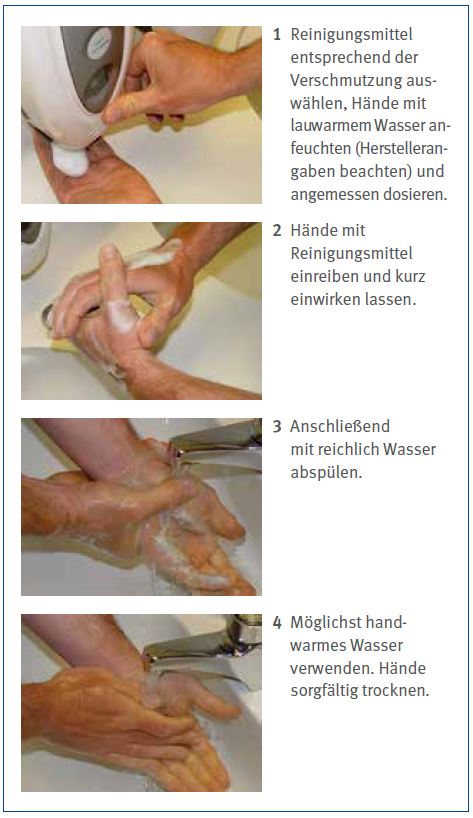 1 Reinigungsmittel entsprechend der Verschmutzung auswählen, Hände mit lauwarmem Wasser anfeuchten (Herstellerangaben beachten) und angemessen dosieren.

2 Hände mit Reinigungsmittel einreiben und kurz einwirken lassen.

3 Anschließend mit reichlich Wasser abspülen.

4 Möglichst handwarmes Wasser verwenden. Hände sorgfältig trocknen.