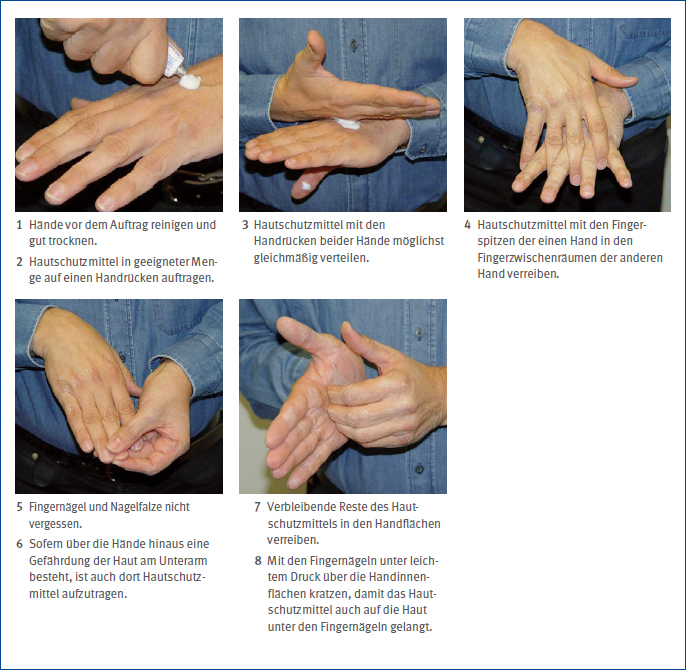 1 Hände vor dem Auftrag reinigen und gut trocknen.

2 Hautschutzmittel in geeigneter Menge auf einen Handrücken auftragen.

3 Hautschutzmittel mit den Handrücken beider Hände möglichst gleichmäßig verteilen.

4 Hautschutzmittel mit den Fingerspitzen der einen Hand in den Fingerzwischenräumen der anderen Hand verreiben.

5 Fingernägel und Nagelfalze nicht vergessen.

6 Sofern über die Hände hinaus eine Gefährdung der Haut am Unterarm besteht, ist auch dort Hautschutzmittel aufzutragen.

7 Verbleibende Reste des Hautschutzmittels in den Handflächen verreiben.

8 Mit den Fingernägeln unter leichtem Druck über die Handinnenflächen kratzen, damit das Hautschutzmittel auch auf die Haut unter den Fingernägeln gelangt.