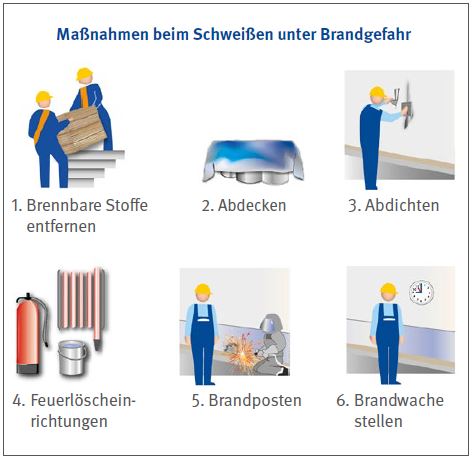 Maßnahmen beim Schweißen unter Brandgefahr

1. Brennbare Stoffe entfernen

2. Abdecken

3. Abdichten

4. Feuerlöscheinrichtungen

5. Brandposten

6. Brandwache stellen