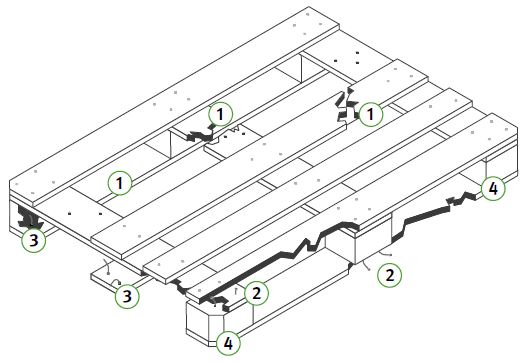 1
1
1
4
3
2
3
2
4