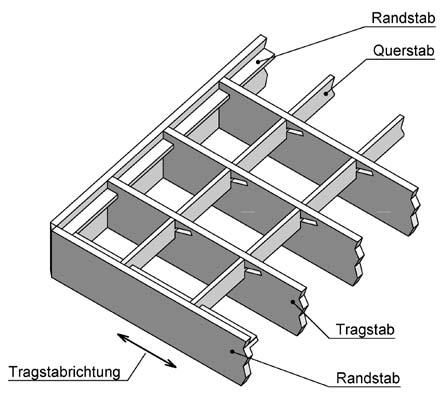 Randstab
Querstab
Tragstab
Tragstabrichtung
Randstab