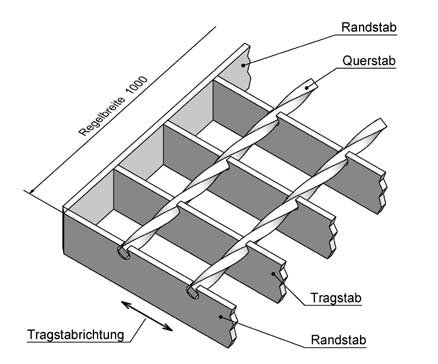 Randstab
Querstab
Regelbreite 1000
Tragstab
Tragstabrichtung
Randstab