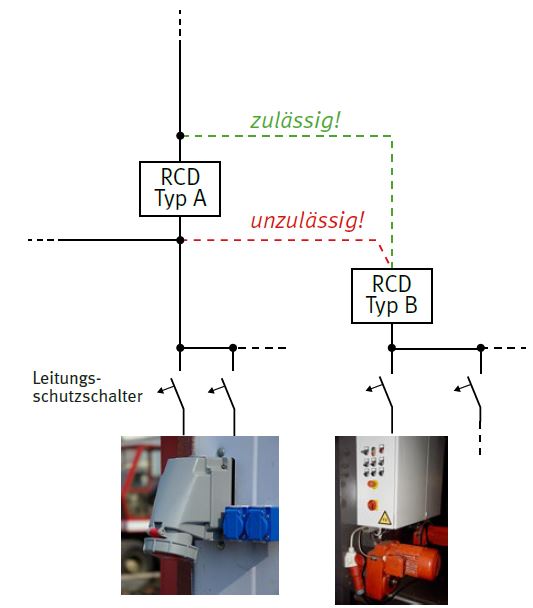 zulässig!

RCD
Typ A

unzulässig!

RCD
Typ B

Leitungsschutzschalter