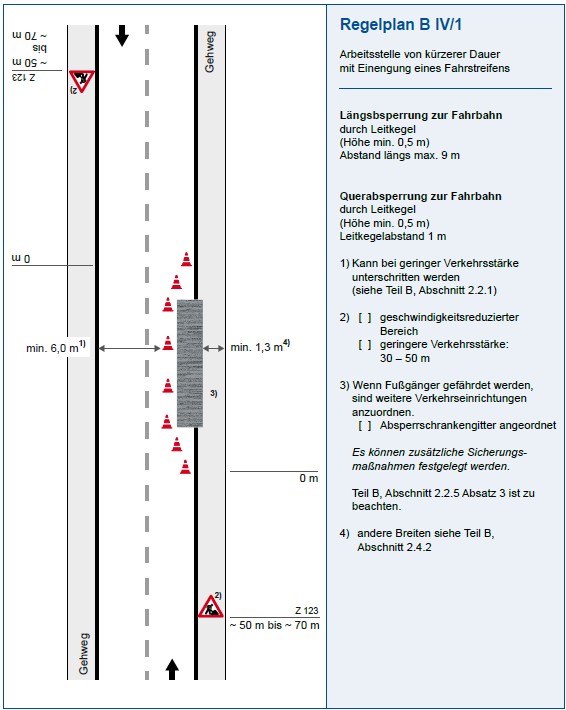 ~ 50 m bis ~ 70 m

Z 123

2)

Gehweg

0 m

min. 6,0 m$^{1)}$

min. 1,3 m$^{4)}$

3)

0 m

2)

Z 123

~ 50 m bis ~ 70 m

Gehweg

Regelplan B IV/1

Arbeitsstelle von kürzerer Dauer mit Einengung eines Fahrstreifens

Längsbsperrung zur Fahrbahn
durch Leitkegel
(Höhe min. 0,5 m)
Abstand längs max. 9 m

Querabsperrung zur Fahrbahn
durch Leitkegel
(Höhe min. 0,5 m)
Leitkegelabstand 1 m

1) Kann bei geringer Verkehrsstärke unterschritten werden (siehe Teil B, Abschnitt 2.2.1)

2) [ ] geschwindigkeitsreduzierter Bereich
[ ] geringere Verkehrsstärke: 30 – 50 m

3) Wenn Fußgänger gefährdet werden, sind weitere Verkehrseinrichtungen anzuordnen.
[ ] Absperrschrankengitter angeordnet

Es können zusätzliche Sicherungsmaßnahmen festgelegt werden.

Teil B, Abschnitt 2.2.5 Absatz 3 ist zu beachten.

4) andere Breiten siehe Teil B, Abschnitt 2.4.2