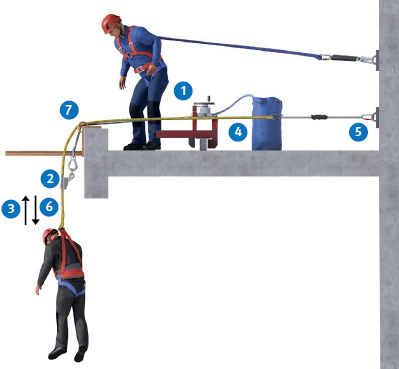 1
7
4
5
2
3
6