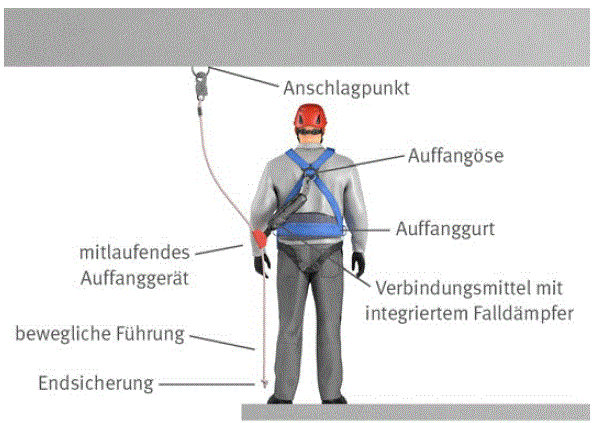 Anschlagpunkt

Auffangöse

Auffanggurt

mitlaufendes Auffanggerät

Verbindungsmittel mit integriertem Falldämpfer

bewegliche Führung

Endsicherung