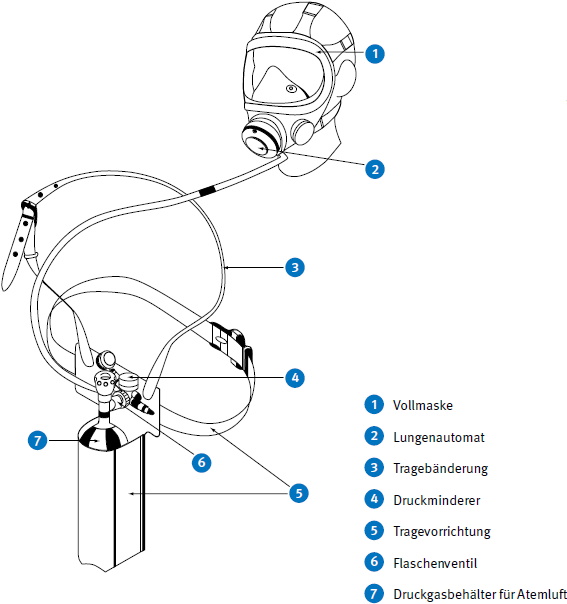 1
2
3
4
7
6
5

1 Vollmaske
2 Lungenautomat
3 Tragebänderung
4 Druckminderer
5 Tragevorrichtung
6 Flaschenventil
7 Druckgasbehälter für Atemluft