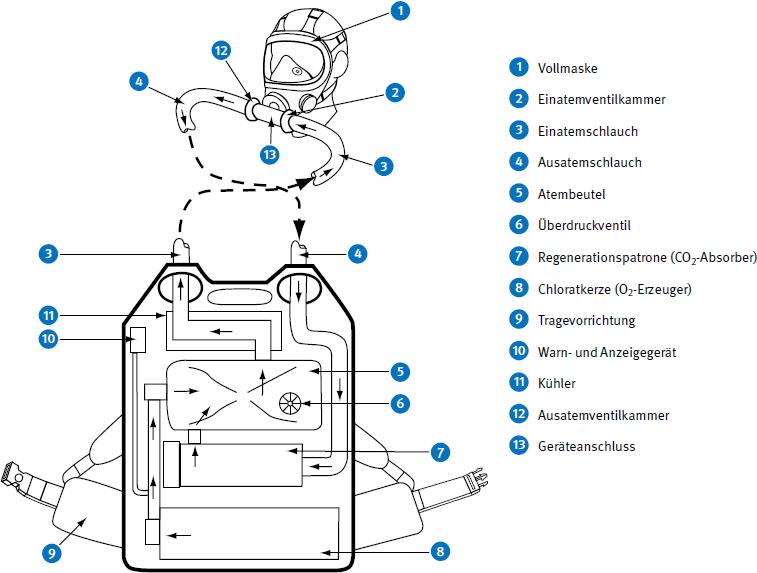 1
12
4
2
13
3
3
4
11
10
5
6
7
9
8

1 Vollmaske
2 Einatemventilkammer
3 Einatemschlauch
4 Ausatemschlauch
5 Atembeutel
6 Überdruckventil
7 Regenerationspatrone ($CO_2$-Absorber)
8 Chloratkerze ($O_2$-Erzeuger)
9 Tragevorrichtung
10 Warn- und Anzeigegerät
11 Kühler
12 Ausatemventilkammer
13 Geräteanschluss