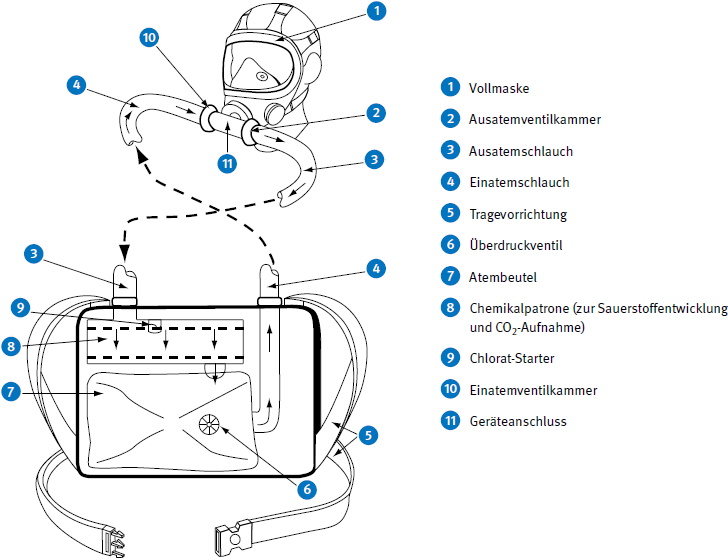 1
10
4
2
11
3
3
4
9
8
7
5
6

1 Vollmaske
2 Ausatemventilkammer
3 Ausatemschlauch
4 Einatemschlauch
5 Tragevorrichtung
6 Überdruckventil
7 Atembeutel
8 Chemikalpatrone (zur Sauerstoffentwicklung und $CO_2$-Aufnahme)
9 Chlorat-Starter
10 Einatemventilkammer
11 Geräteanschluss