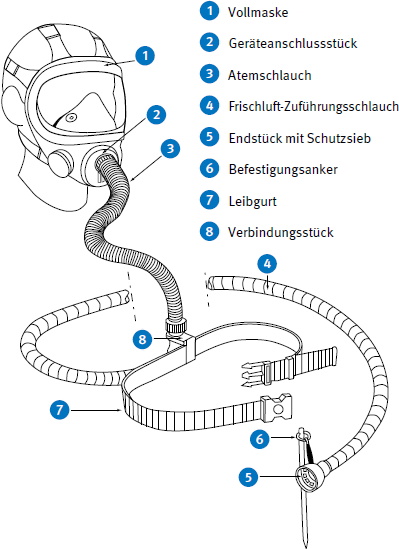 1 Vollmaske

2 Geräteanschlussstück

3 Atemschlauch

4 Frischluft-Zuführungsschlauch

5 Endstück mit Schutzsieb

6 Befestigungsanker

7 Leibgurt

8 Verbindungsstück

1

2

3

4

8

7

6

5