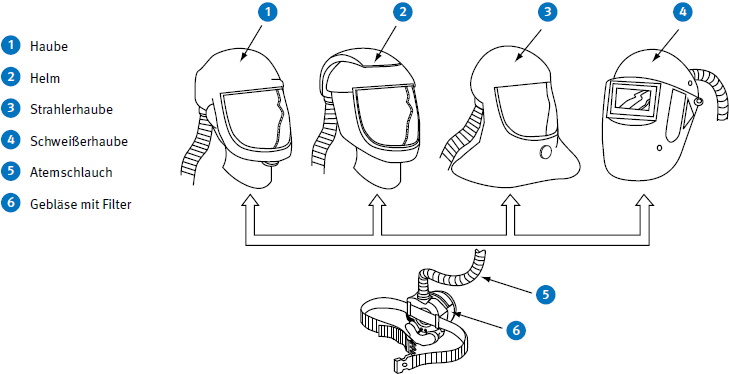 1 Haube
2 Helm
3 Strahlerhaube
4 Schweißerhaube
5 Atemschlauch
6 Gebläse mit Filter

1
2
3
4
5
6