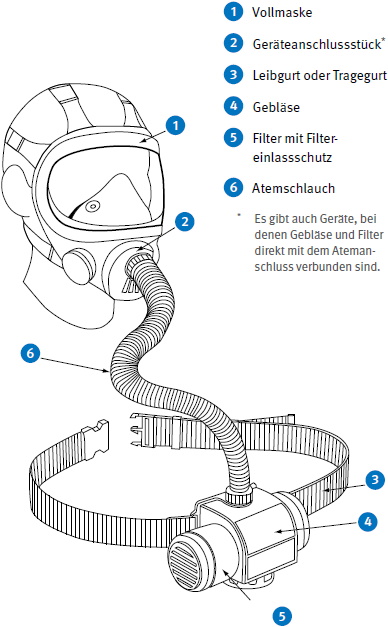 1 Vollmaske

2 Geräteanschlussstück*

3 Leibgurt oder Tragegurt

4 Gebläse

5 Filter mit Filtereinlassschutz

6 Atemschlauch

* Es gibt auch Geräte, bei denen Gebläse und Filter direkt mit dem Atemanschluss verbunden sind.

1

2

6

3

4

5