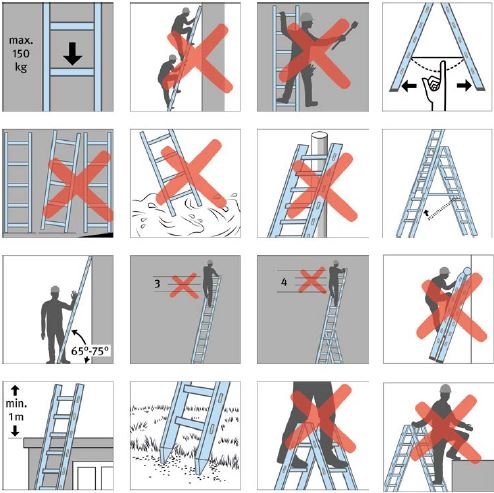 max.
150
kg

65°-75°

3

4

min.
1m