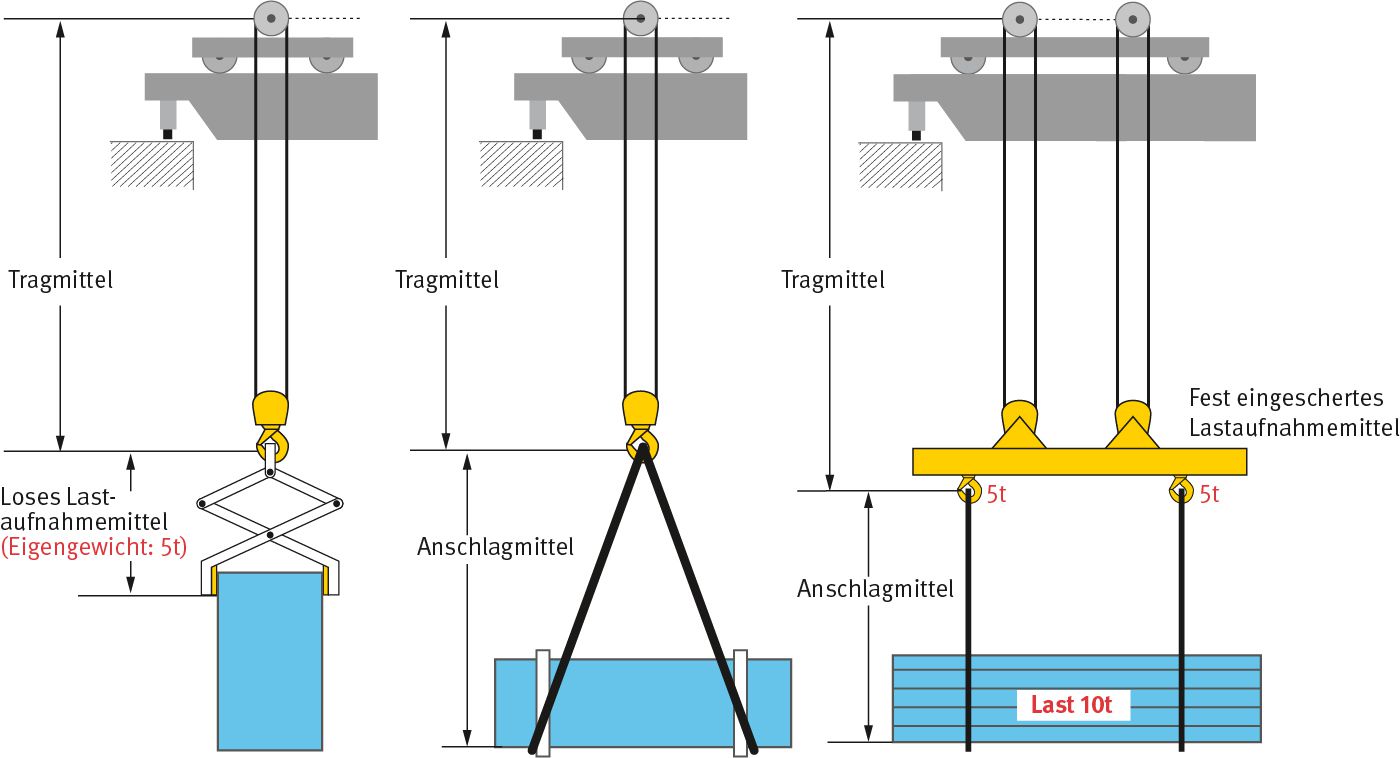 Tragmittel

Loses Lastaufnahmemittel
(Eigengewicht: 5t)

Tragmittel

Anschlagmittel

Tragmittel

Fest eingeschertes Lastaufnahmemittel

5t

5t

Anschlagmittel

Last 10t