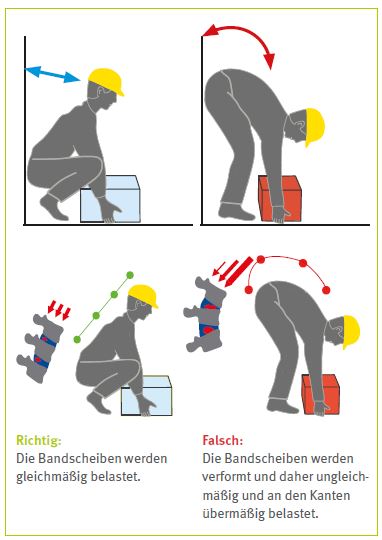 Richtig:
Die Bandscheiben werden gleichmäßig belastet.

Falsch:
Die Bandscheiben werden verformt und daher ungleichmäßig und an den Kanten übermäßig belastet.