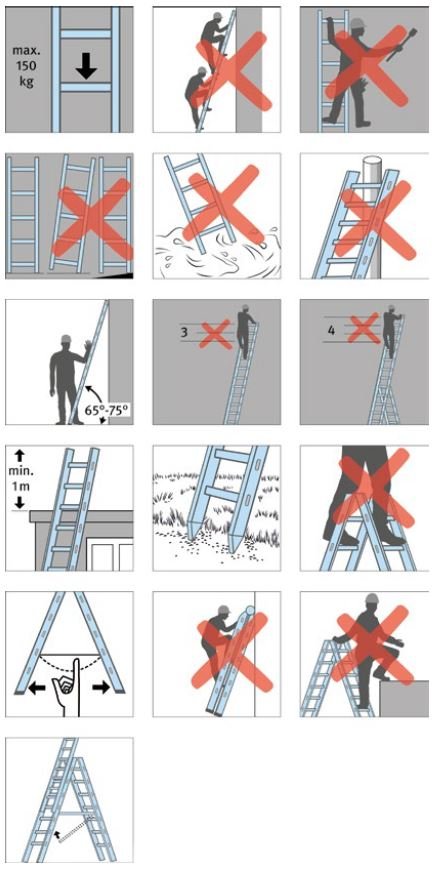 max.
150
kg

65°-75°

3

4

min.
1m