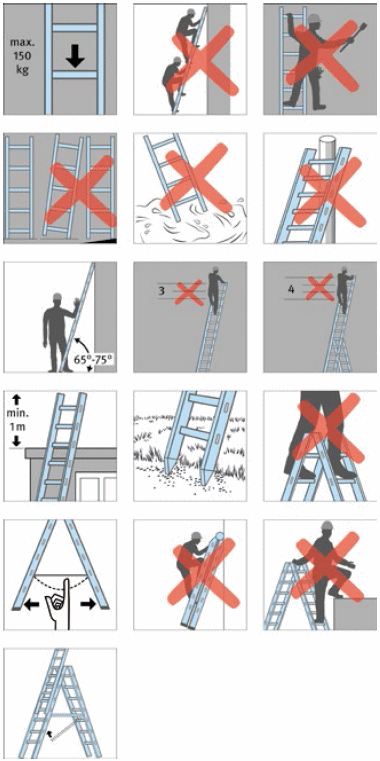 max.
150
kg

65°-75°

3

4

min.
1m