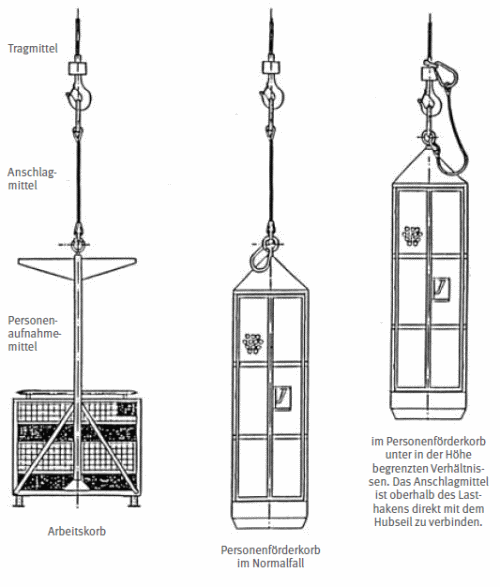 Tragmittel

Anschlagmittel

Personenaufnahmemittel

Arbeitskorb

Personenförderkorb im Normalfall

im Personenförderkorb unter in der Höhe begrenzten Verhältnissen. Das Anschlagmittel ist oberhalb des Lasthakens direkt mit dem Hubseil zu verbinden.