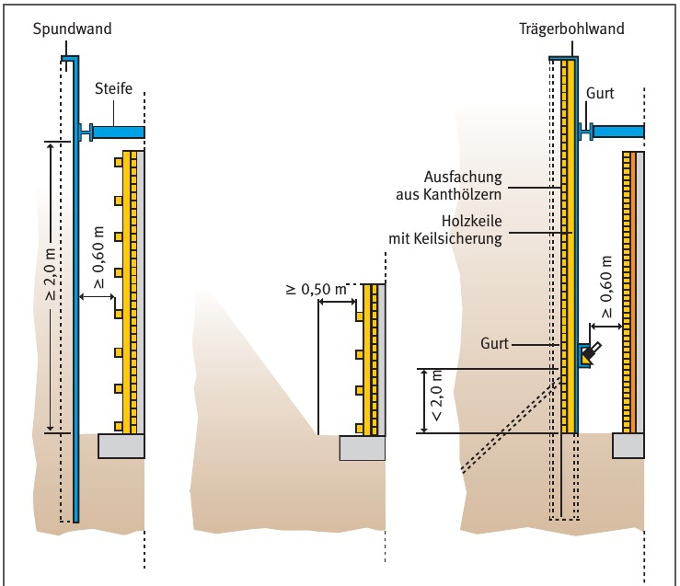 Spundwand

Steife

≥ 2,0 m

≥ 0,60 m

≥ 0,50 m

Trägerbohlwand

Gurt

Ausfachung aus Kanthölzern

Holzkeile mit Keilsicherung

≥ 0,60 m

Gurt

< 2,0 m