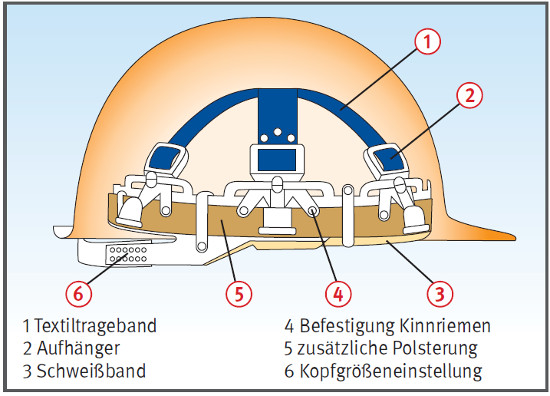 1
2
6
5
4
3

1 Textiltrageband
2 Aufhänger
3 Schweißband

4 Befestigung Kinnriemen
5 zusätzliche Polsterung
6 Kopfgrößeneinstellung