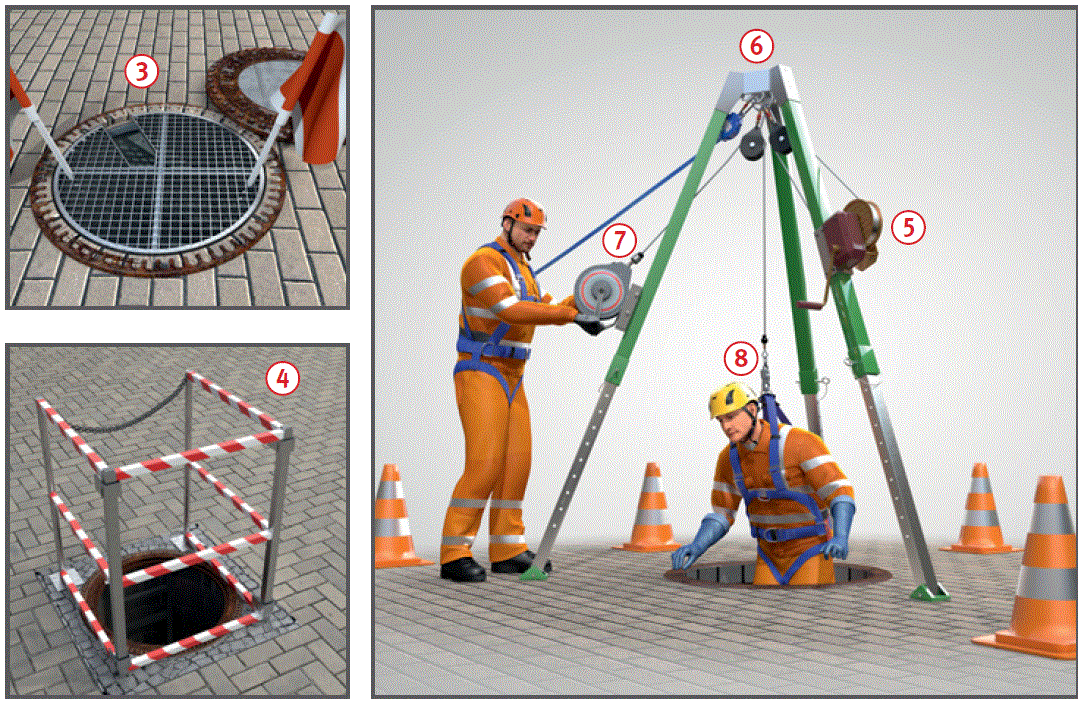 3

4

6

7

5

8