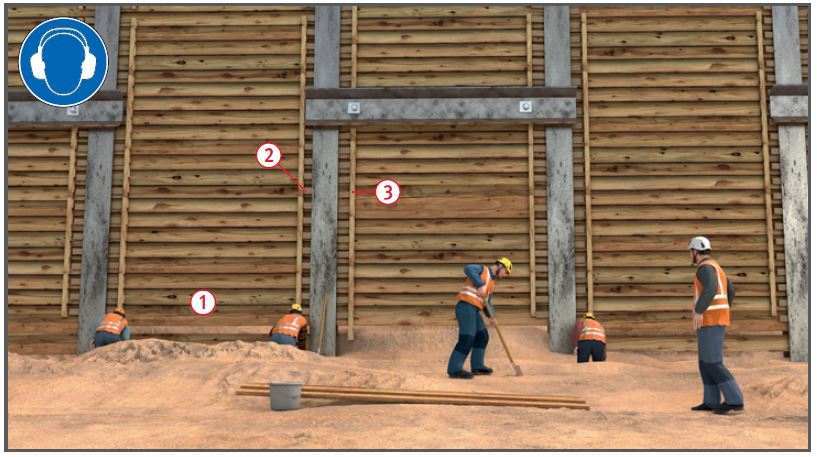 2
3
1