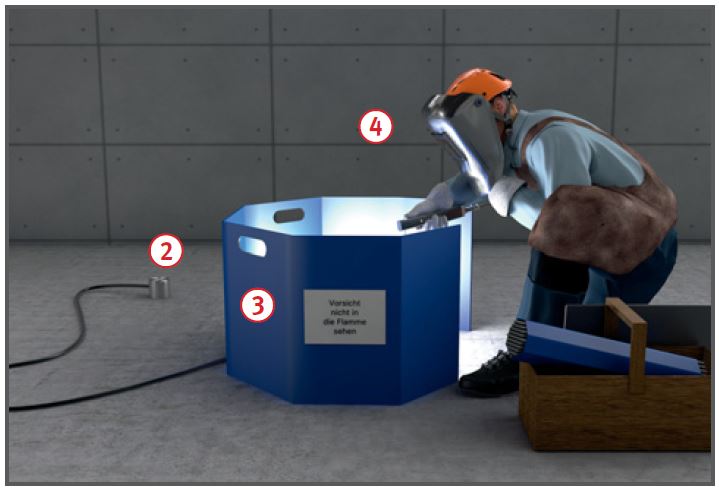 4

2

3

Vorsicht nicht in die Flamme sehen