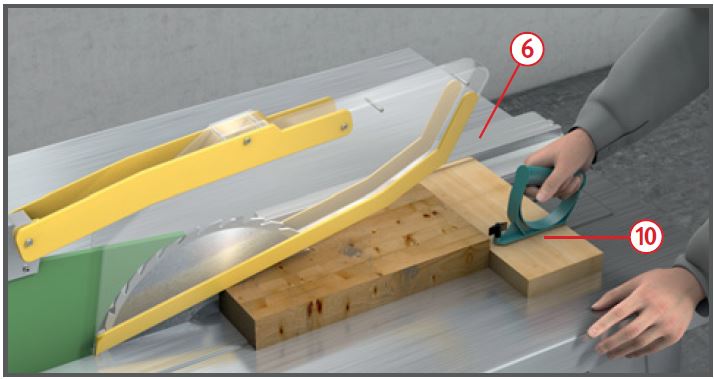 6

10