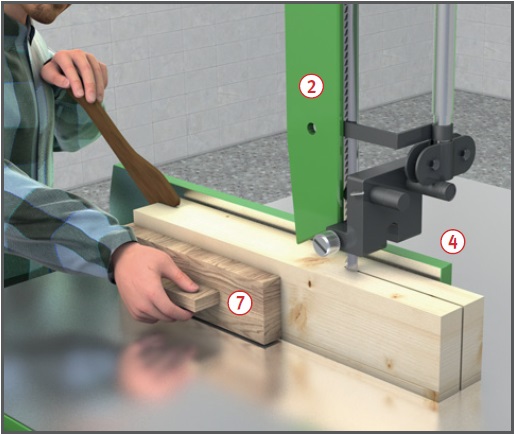 2

4

7