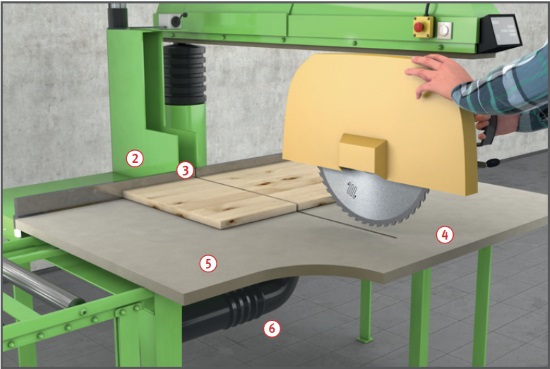 2
3
4
5
6