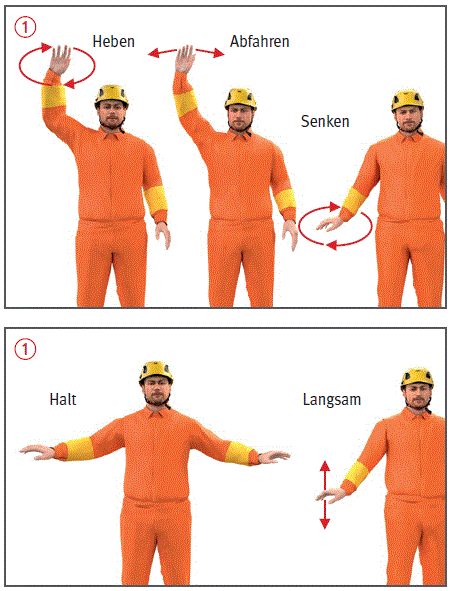 ①

Heben

Abfahren

Senken

①

Halt

Langsam