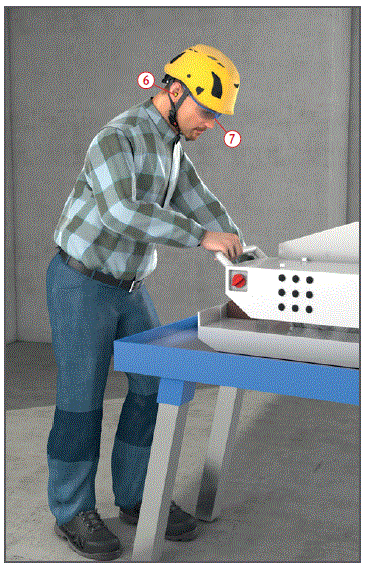 6
7