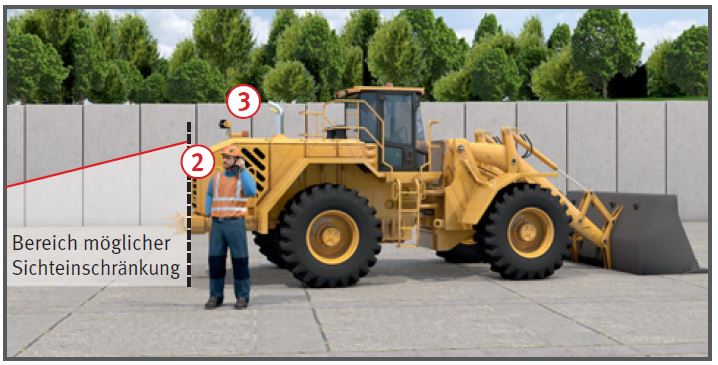 3

2

Bereich möglicher Sichteinschränkung