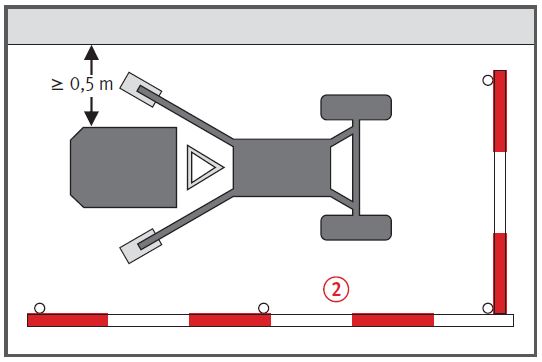 ≥ 0,5 m

2