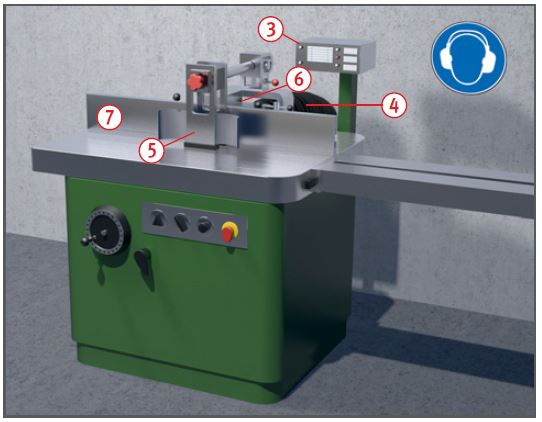 3
6
4
7
5