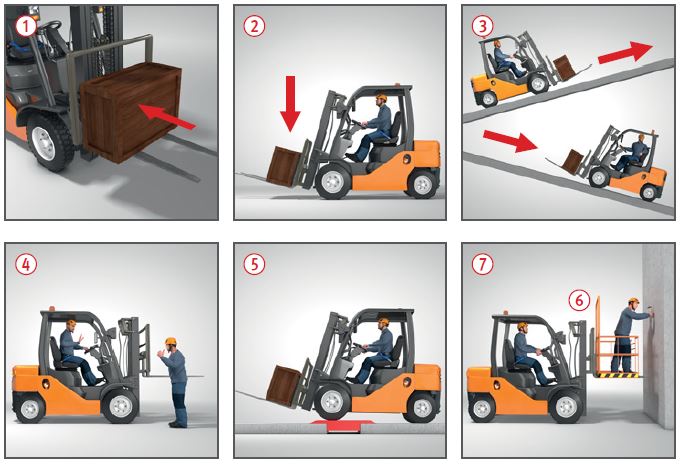 1

2

3

4

5

7

6