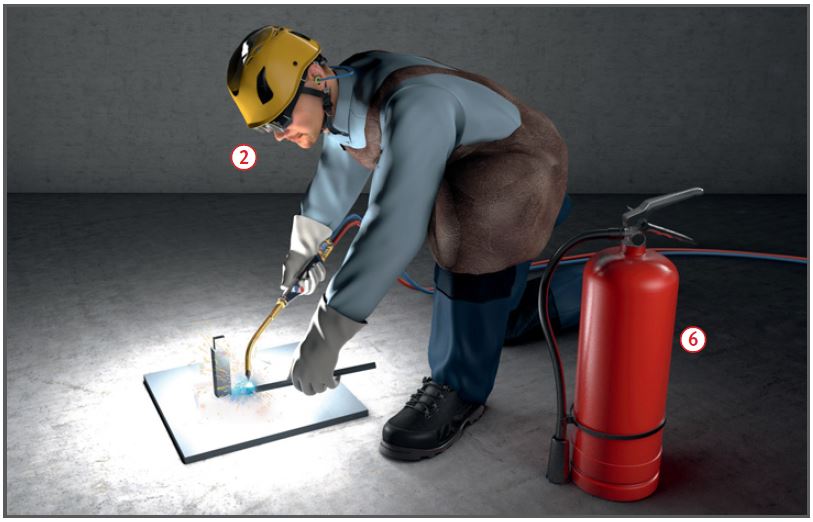 2

6