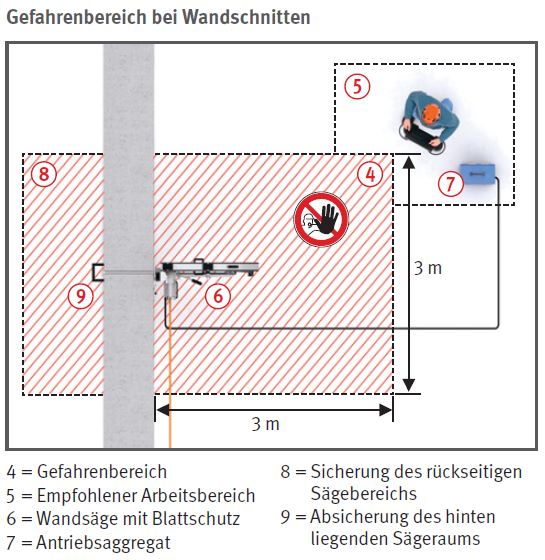 Gefahrenbereich bei Wandschnitten

5

8

4

7

3 m

9

6

3 m

4 = Gefahrenbereich
5 = Empfohlener Arbeitsbereich
6 = Wandsäge mit Blattschutz
7 = Antriebsaggregat

8 = Sicherung des rückseitigen Sägebereichs
9 = Absicherung des hinten liegenden Sägeraums